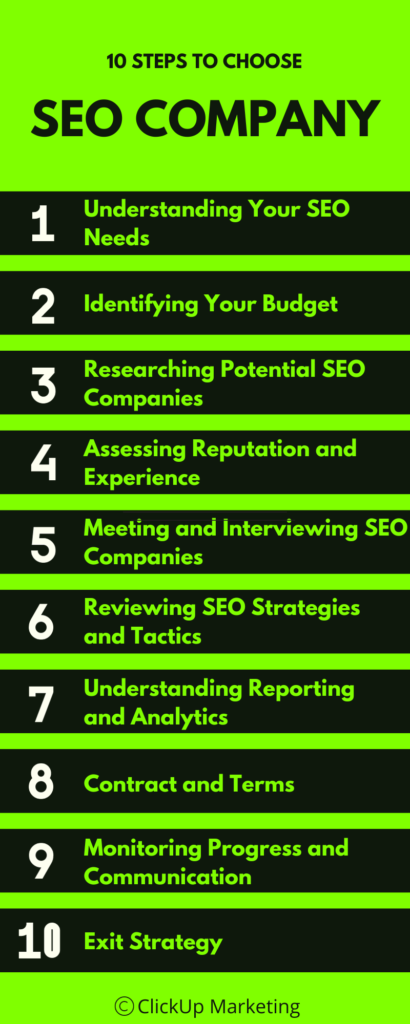 10 STEPS TO CHOOSE

SEO COMPANY

1 Understanding Your SEO Needs

2 Identifying Your Budget

3 Researching Potential SEO Companies

4 Assessing Reputation and Experience

5 Meeting and Interviewing SEO Companies

6 Reviewing SEO Strategies and Tactics

7 Understanding Reporting and Analytics

8 Contract and Terms

9 Monitoring Progress and Communication

10 Exit Strategy

© ClickUp Marketing